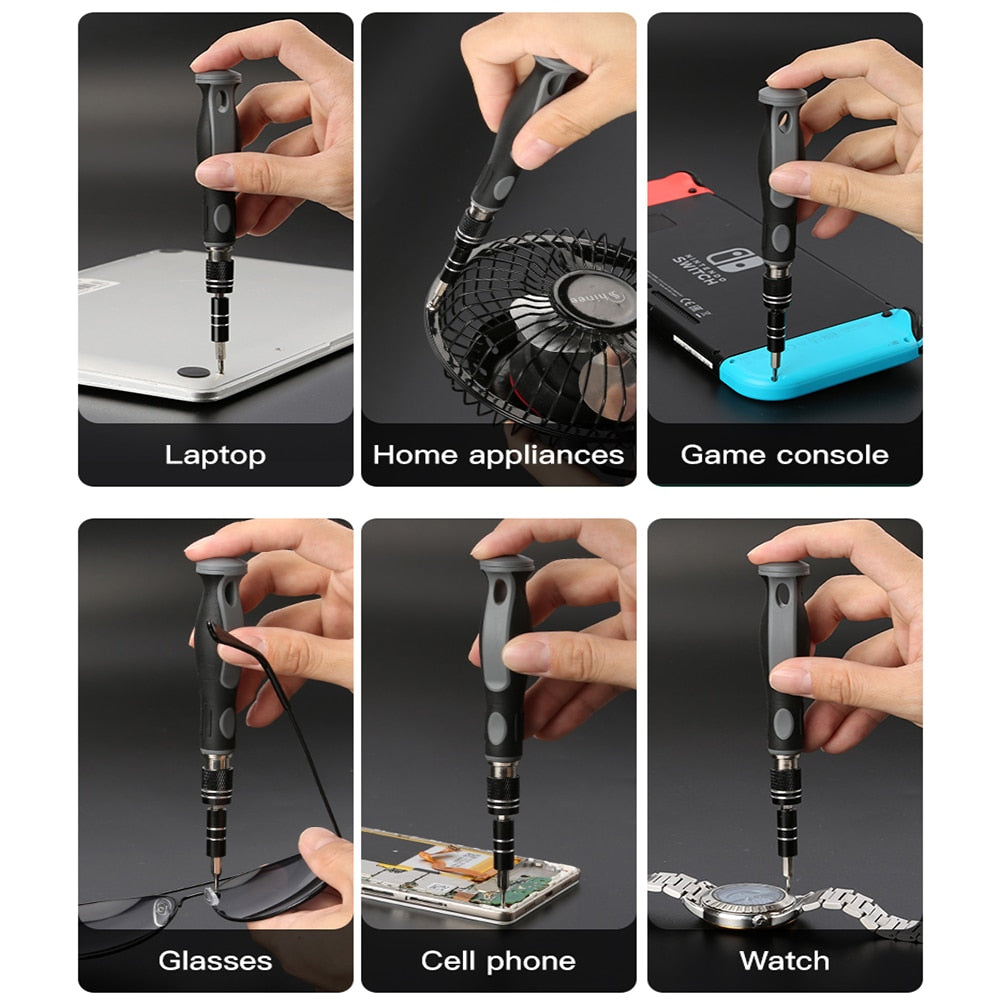 Laptop

Home appliances

NINTENDO SWITCH

Game console

Glasses

Cell phone

Watch